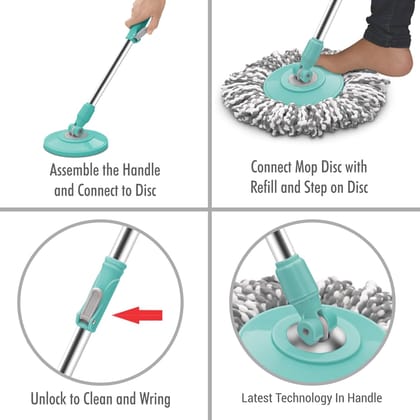 Assemble the Handle and Connect to Disc

Connect Mop Disc with Refill and Step on Disc

Unlock to Clean and Wring

Latest Technology In Handle